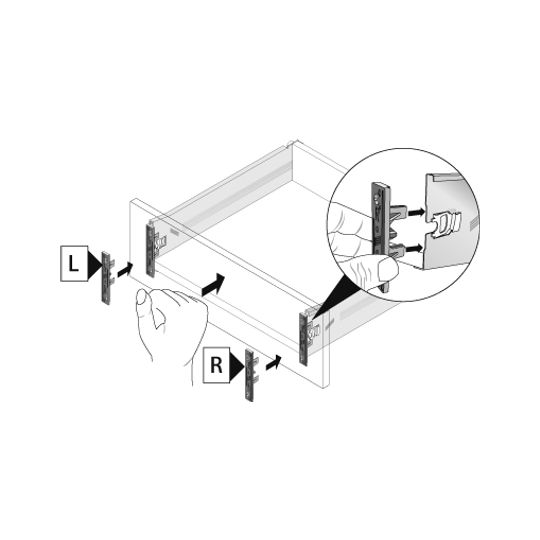 L

R