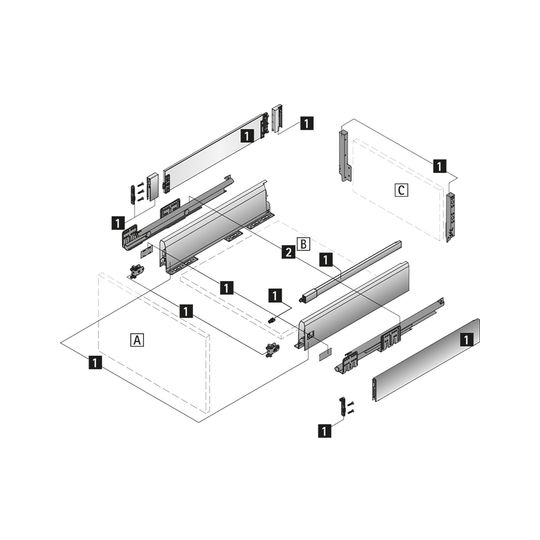 1
1
1
C
1
2
B
1
1
1
1
A
1
1
1